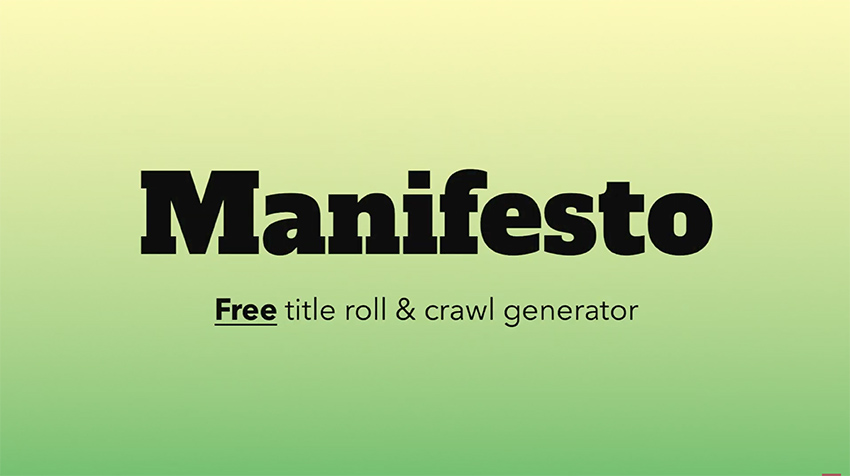 Manifesto

Free title roll & crawl generator